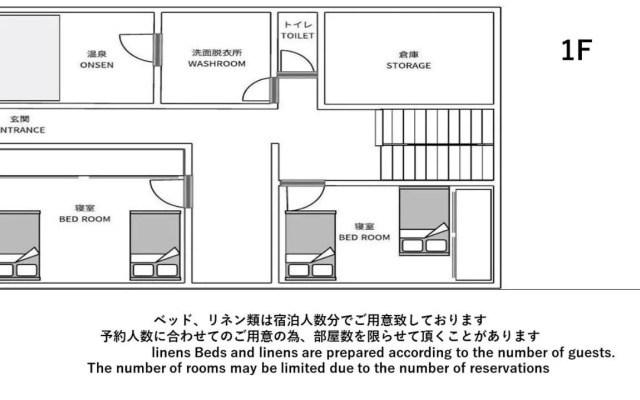 温泉
ONSEN

洗面脱衣所
WASHROOM

トイレ
TOILET

倉庫
STORAGE

1F

玄関
NTRANCE

寝室
BED ROOM

寝室
BED ROOM

ベッド、リネン類は宿泊人数分でご用意致しております
予約人数に合わせてのご用意の為、部屋数を限らせて頂くことがあります
linens Beds and linens are prepared according to the number of guests.
The number of rooms may be limited due to the number of reservations