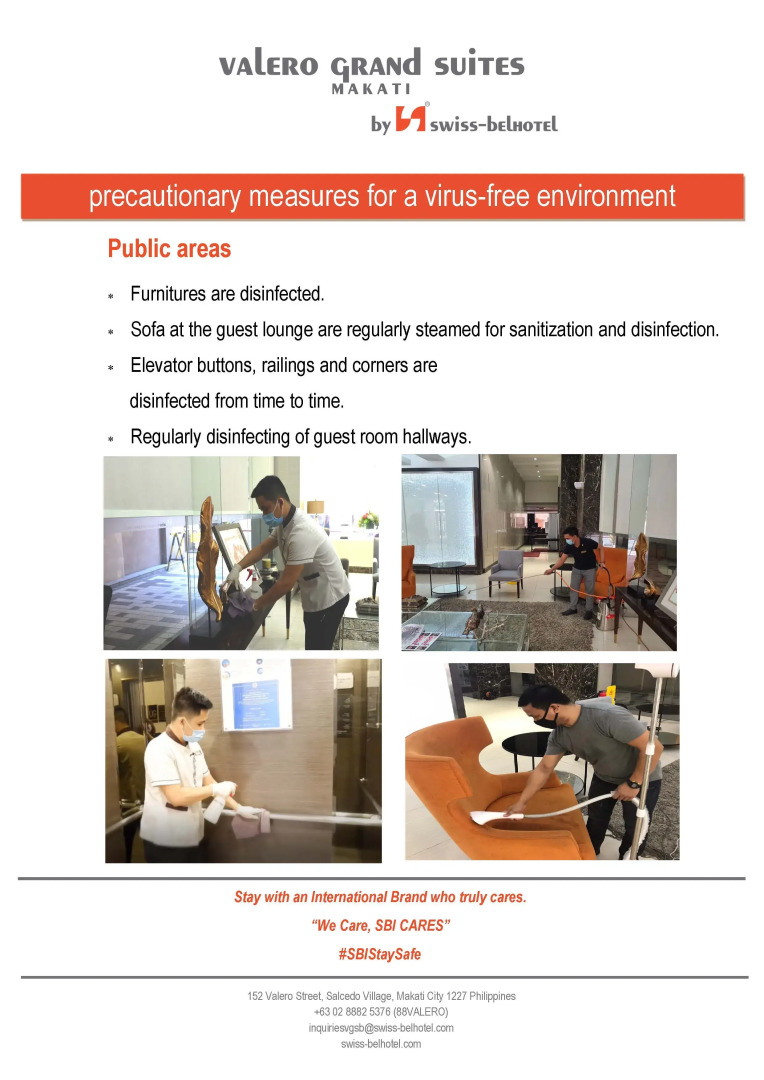 VALERO GRAND SUITES
MAKATI
by swiss-belhotel

precautionary measures for a virus-free environment

Public areas

* Furnitures are disinfected.
* Sofa at the guest lounge are regularly steamed for sanitization and disinfection.
* Elevator buttons, railings and corners are disinfected from time to time.
* Regularly disinfecting of guest room hallways.

Stay with an International Brand who truly cares.
"We Care, SBI CARES"
#SBIStaySafe

152 Valero Street, Salcedo Village, Makati City 1227 Philippines
+63 02 8882 5376 (88VALERO)
inquiriesvgsb@swiss-belhotel.com
swiss-belhotel.com