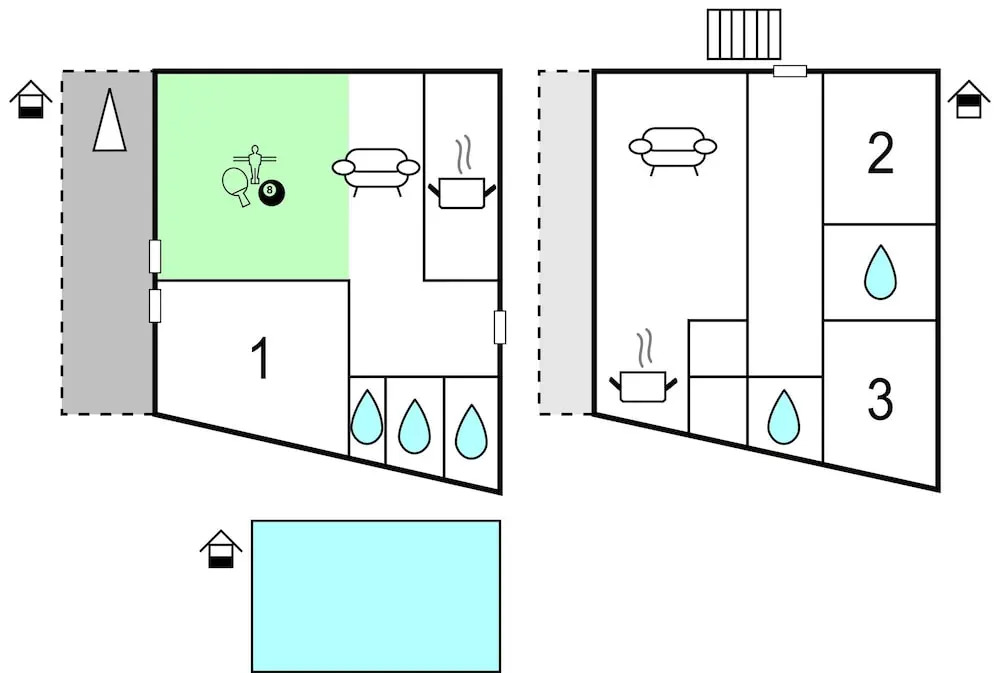 8
1
2
3