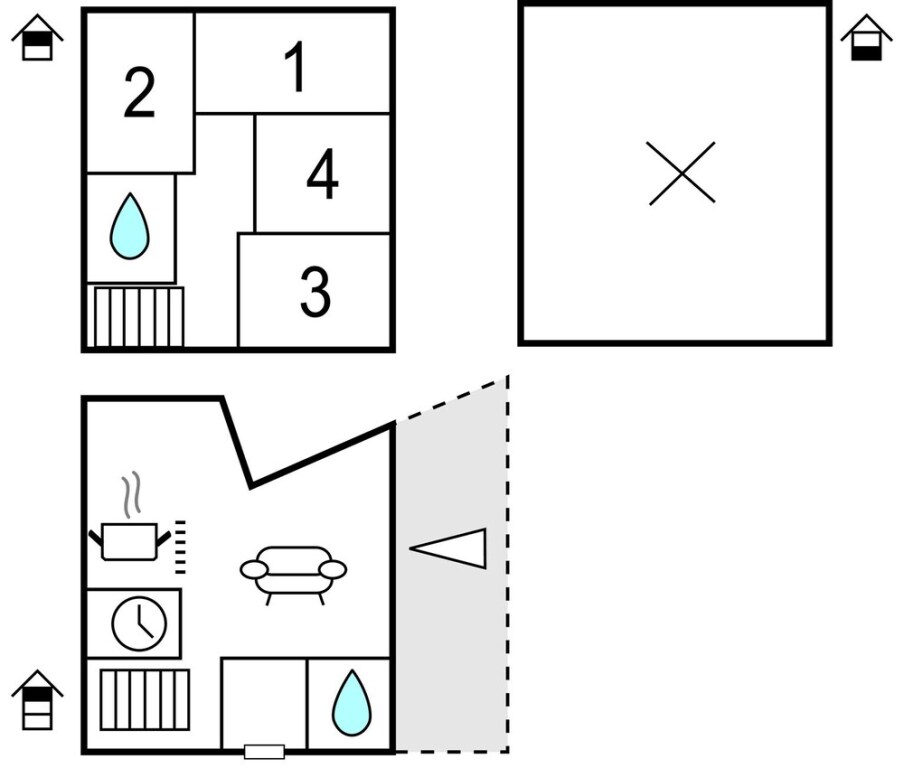 2
1
4
3