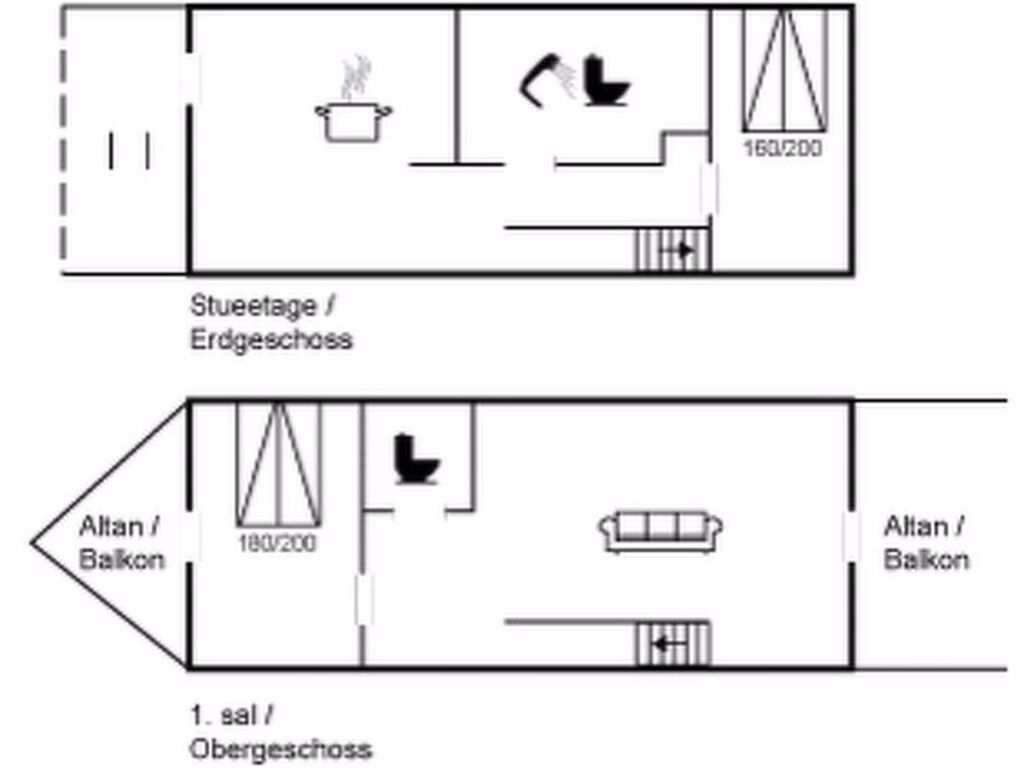 160/200

Stueetage /
Erdgeschoss

Altan /
Balkon

180/200

Altan /
Balkon

1. sal /
Obergeschoss