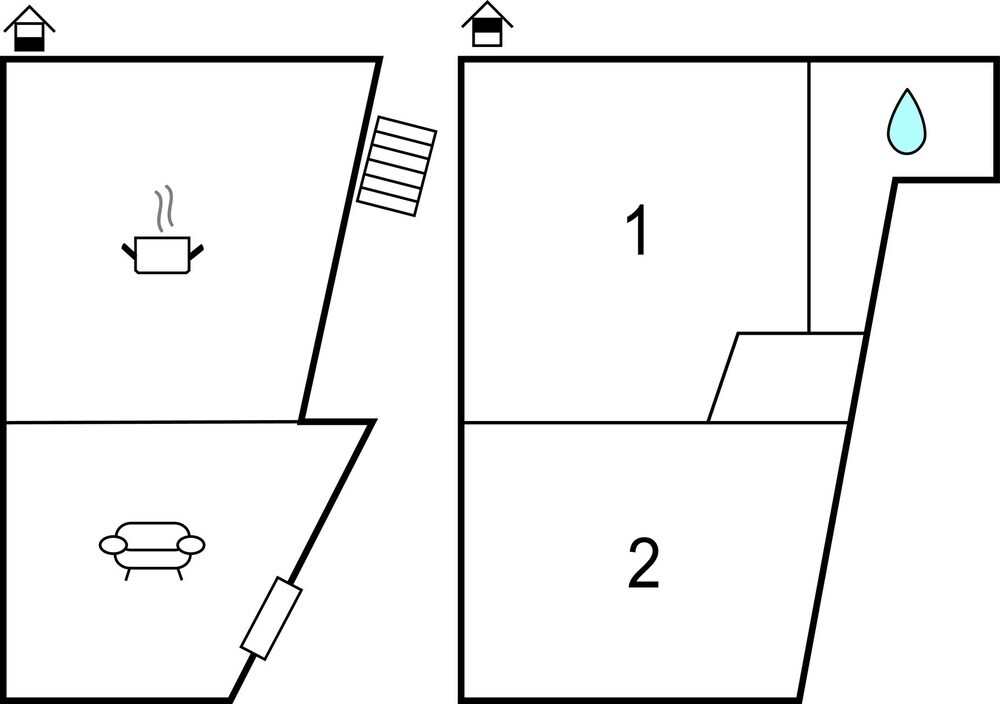 1

2