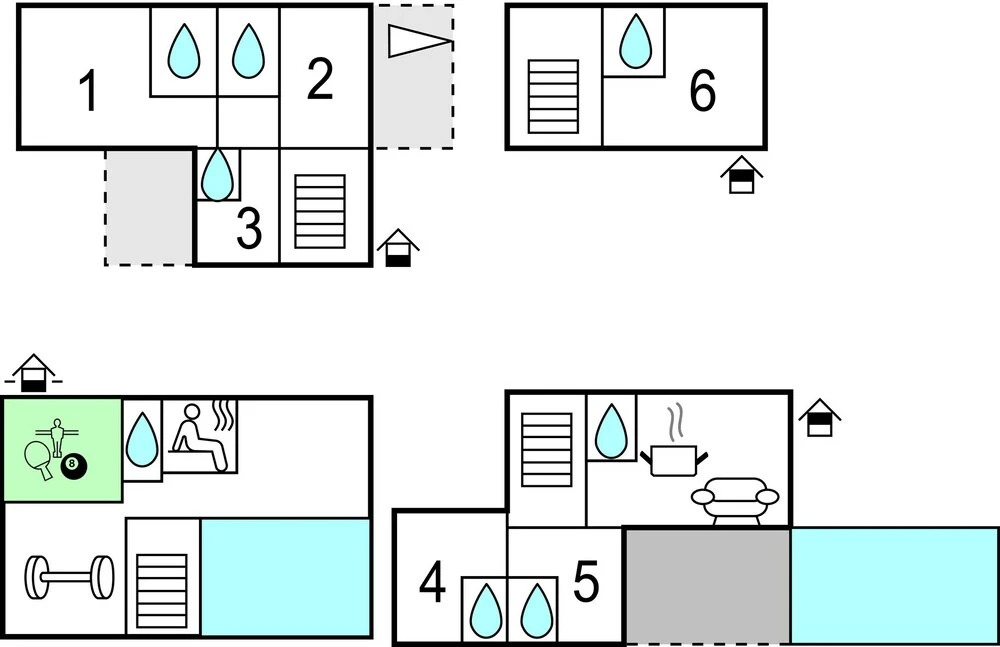 1
2
3
6
8
4
5