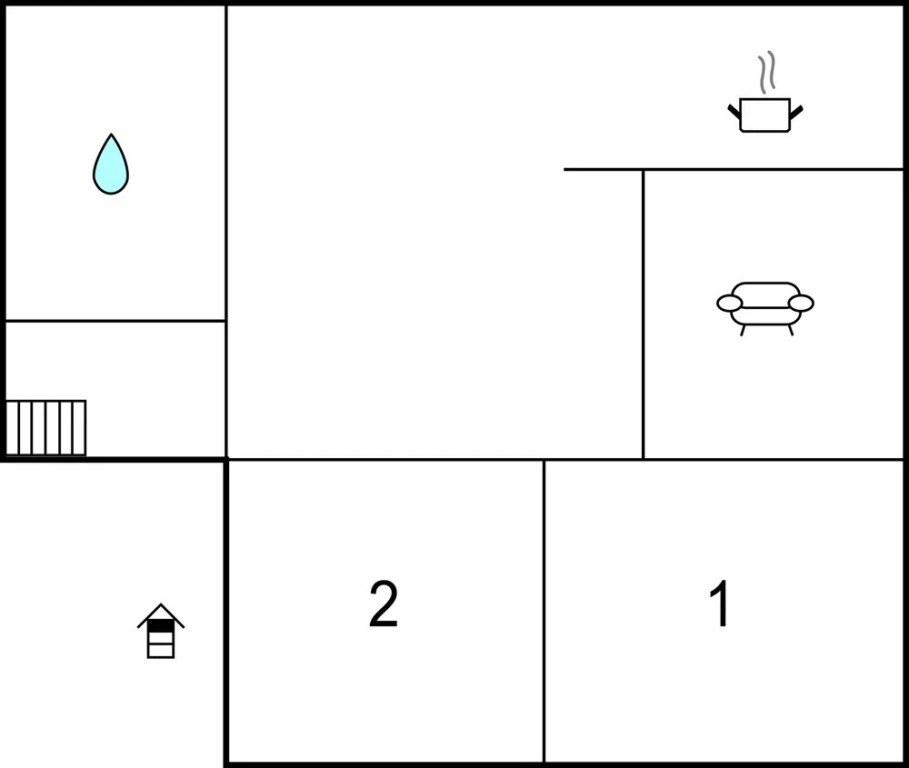 2

1