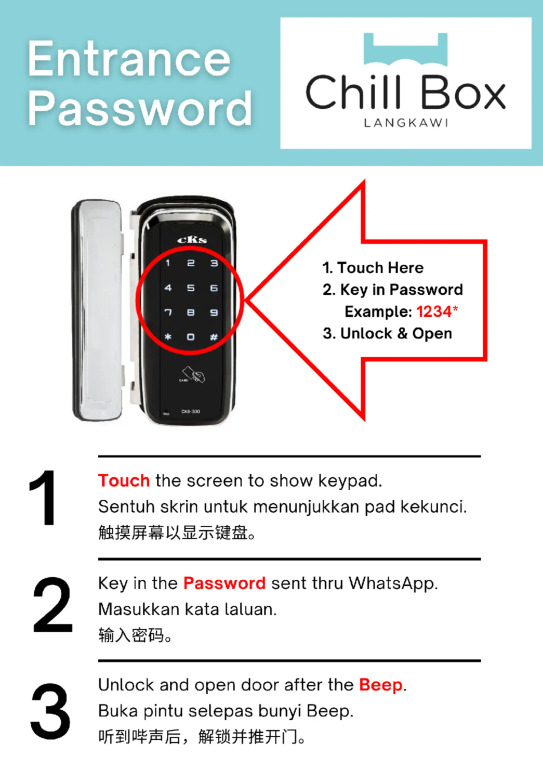 Entrance Password

Chill Box
LANGKAWI

cKs
1 2 3
4 5 6
7 8 9
* 0 #
CKS-330

1. Touch Here
2. Key in Password
Example: 1234*
3. Unlock & Open

1
Touch the screen to show keypad.
Sentuh skrin untuk menunjukkan pad kekunci.
触摸屏幕以显示键盘。

2
Key in the Password sent thru WhatsApp.
Masukkan kata laluan.
输入密码。

3
Unlock and open door after the Beep.
Buka pintu selepas bunyi Beep.
听到哔声后，解锁并推开门。