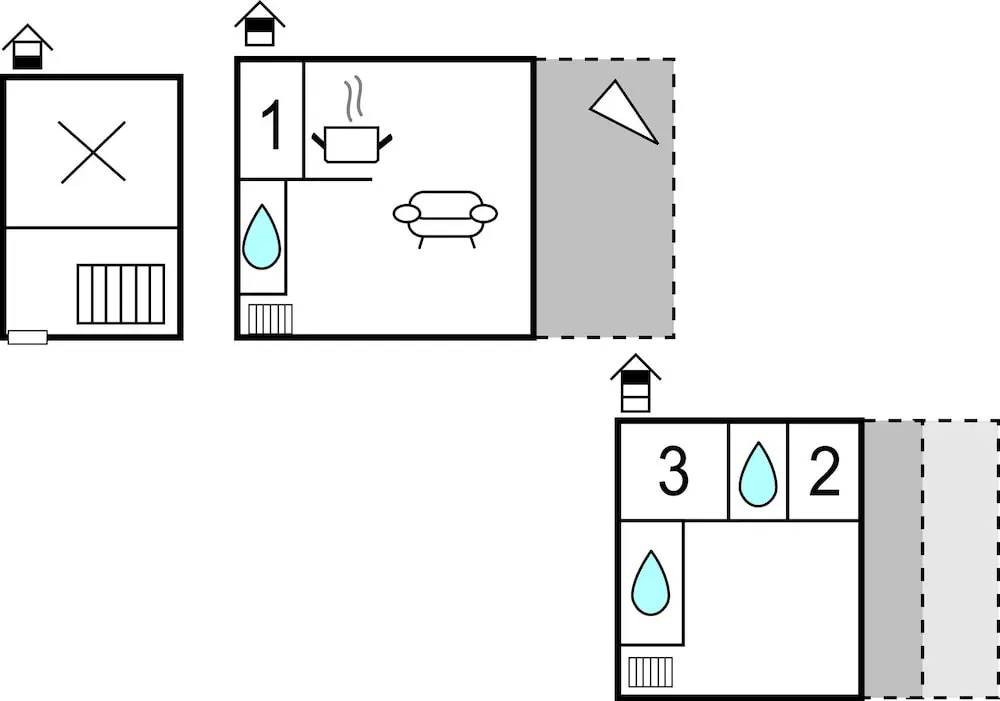 1

3
2