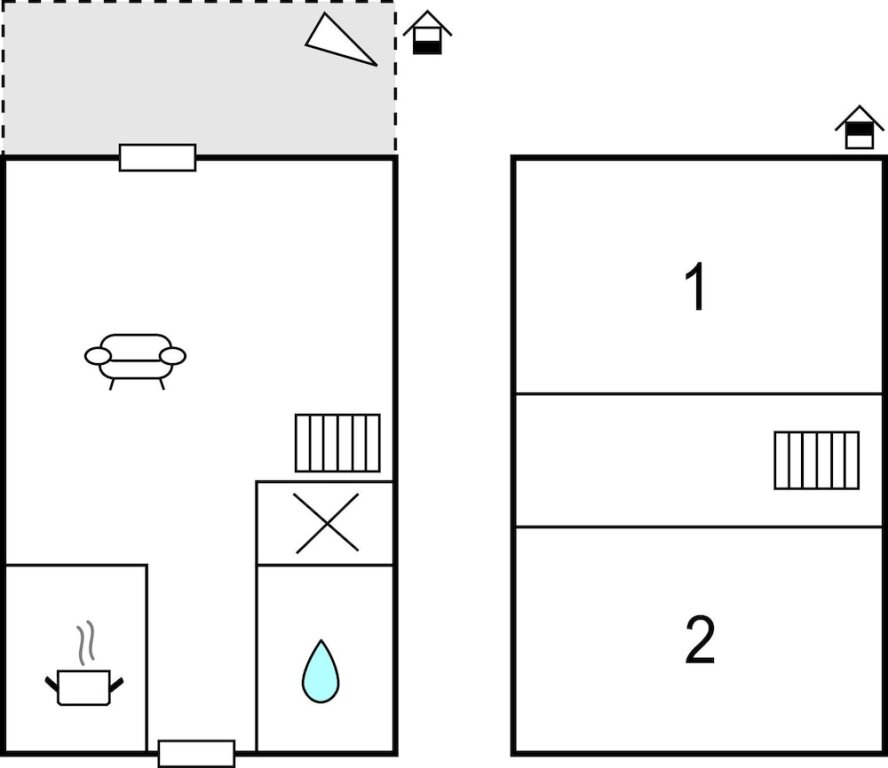 1

2