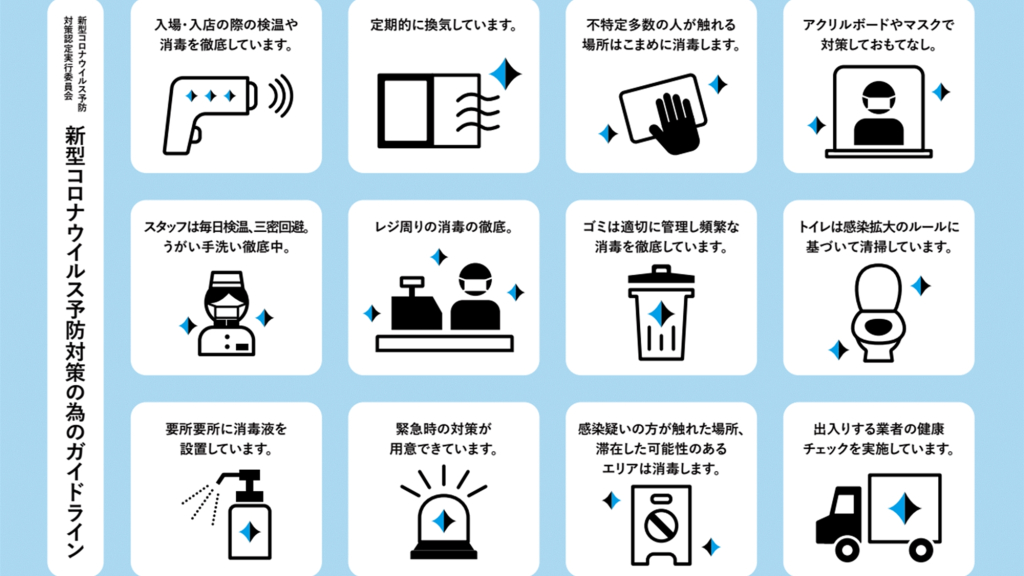 新型コロナウイルス予防対策認定実行委員会

新型コロナウイルス予防対策の為のガイドライン

入場・入店の際の検温や消毒を徹底しています。

定期的に換気しています。

不特定多数の人が触れる場所はこまめに消毒します。

アクリルボードやマスクで対策しておもてなし。

スタッフは毎日検温、三密回避。うがい手洗い徹底中。

レジ周りの消毒の徹底。

ゴミは適切に管理し頻繁な消毒を徹底しています。

トイレは感染拡大のルールに基づいて清掃しています。

要所要所に消毒液を設置しています。

緊急時の対策が用意できています。

感染疑いの方が触れた場所、滞在した可能性のあるエリアは消毒します。

出入りする業者の健康チェックを実施しています。