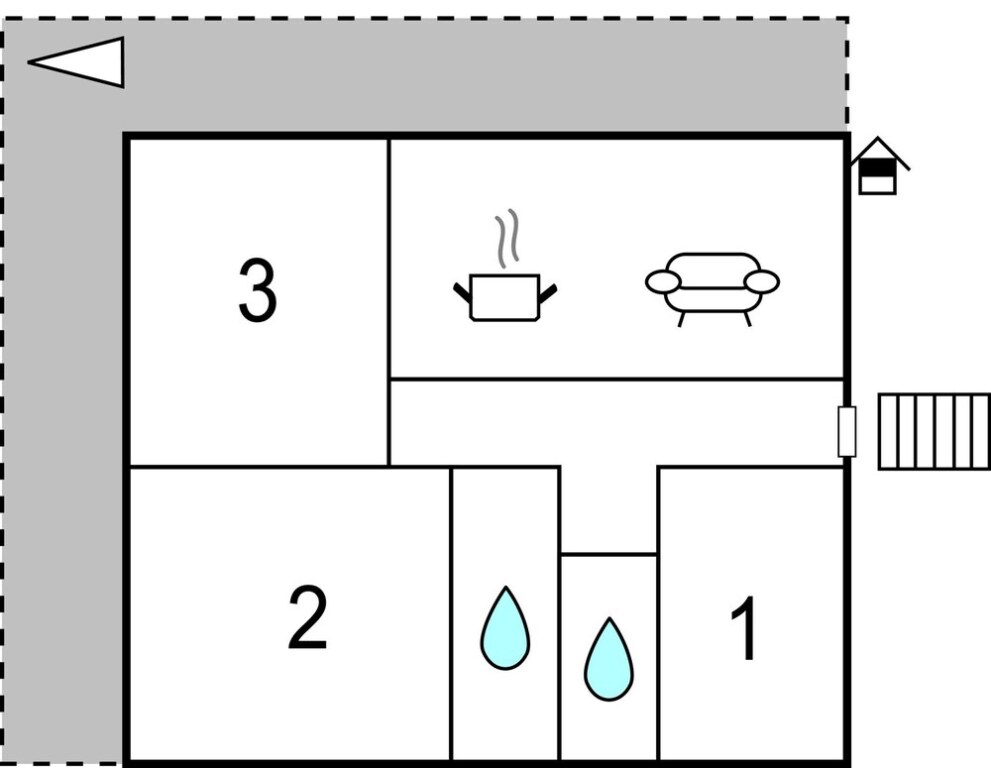 3

2

1