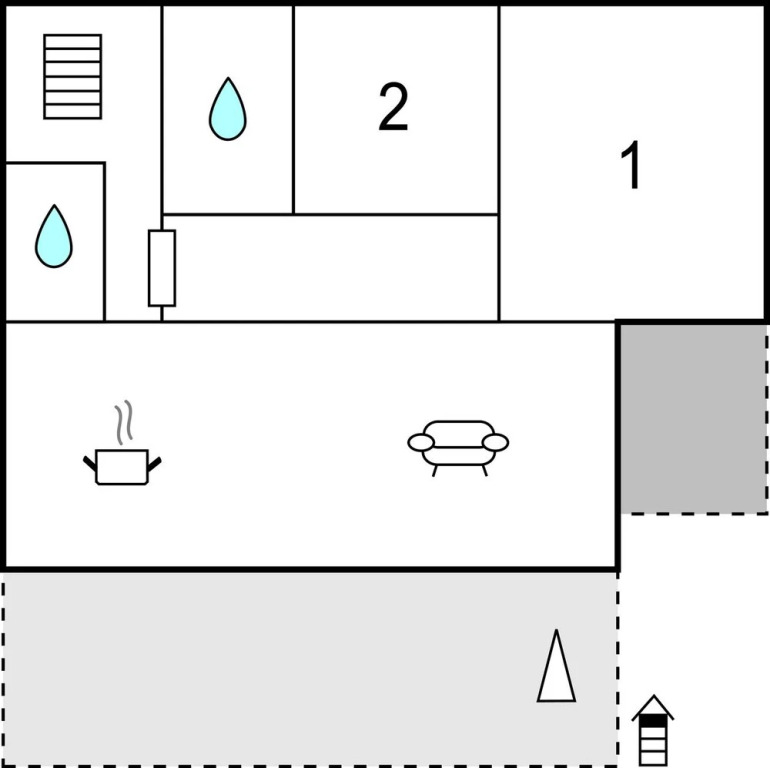 2
1