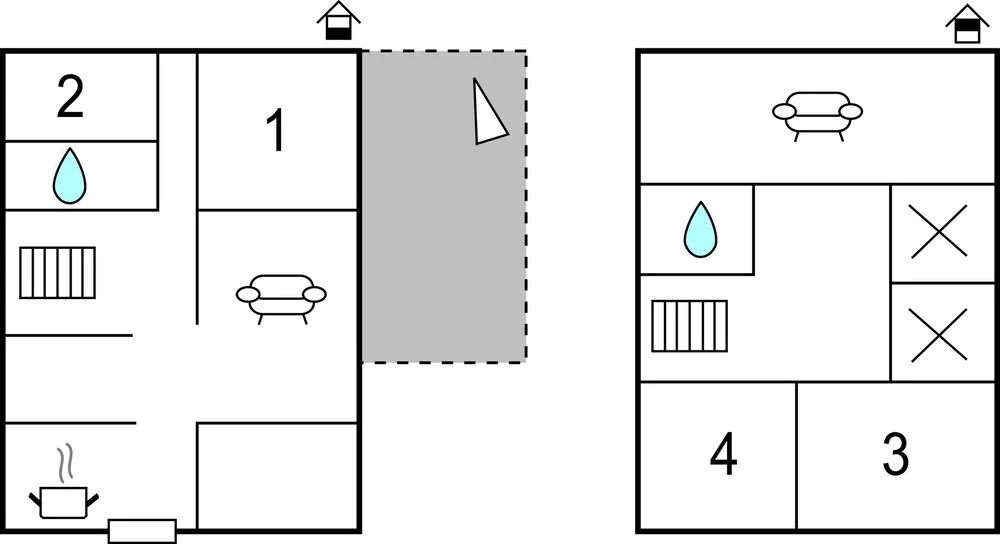 2
1
4
3