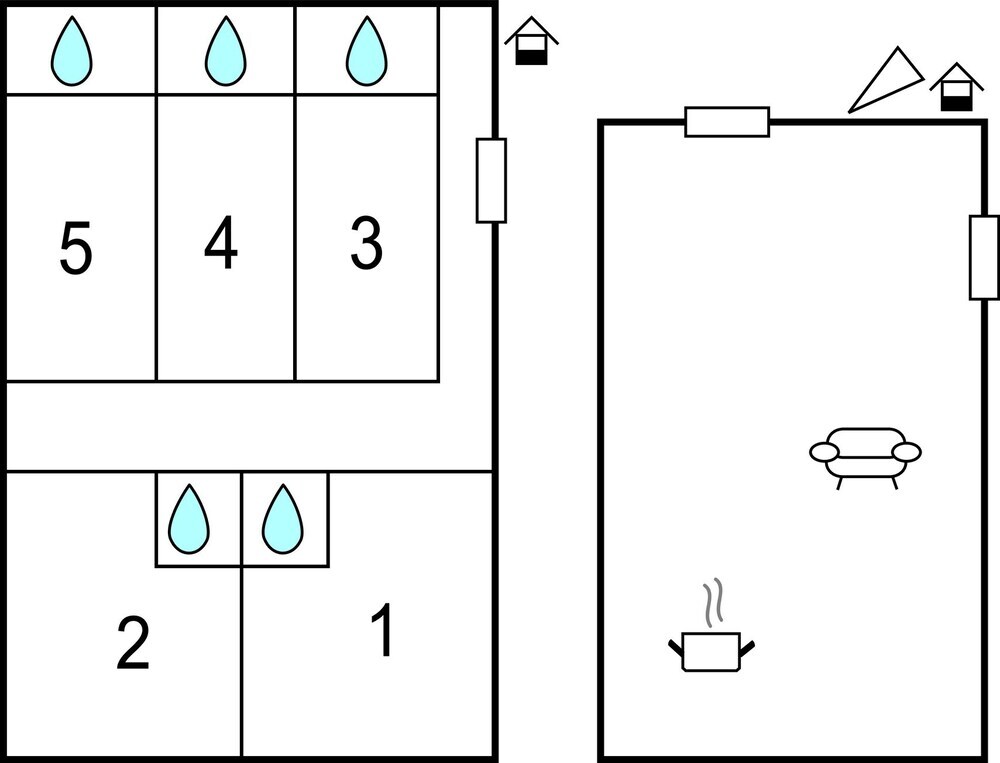 5
4
3
2
1