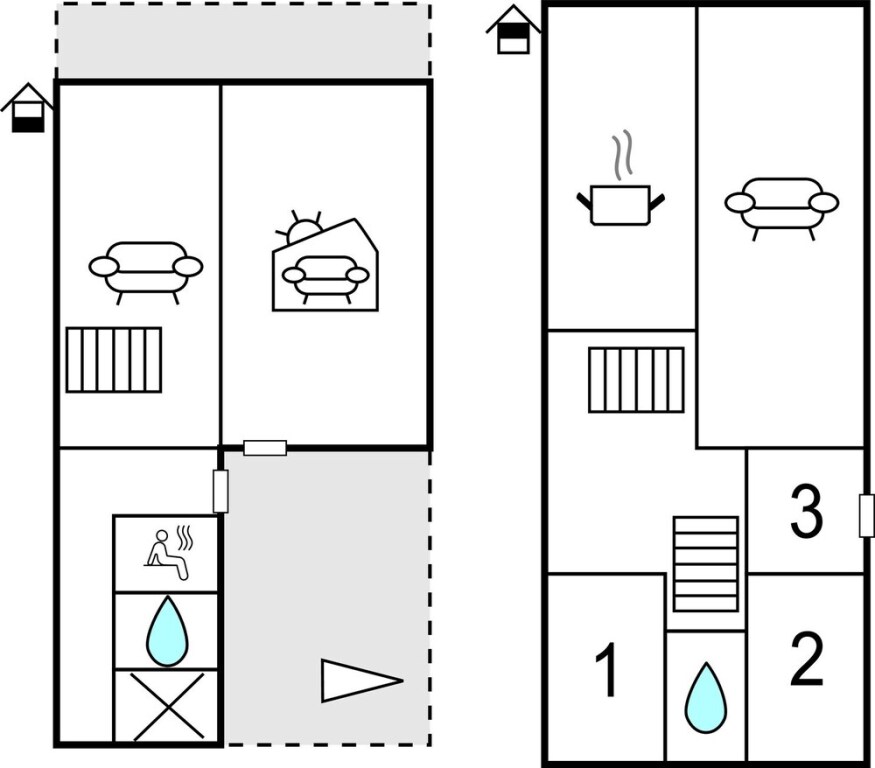 3
1
2