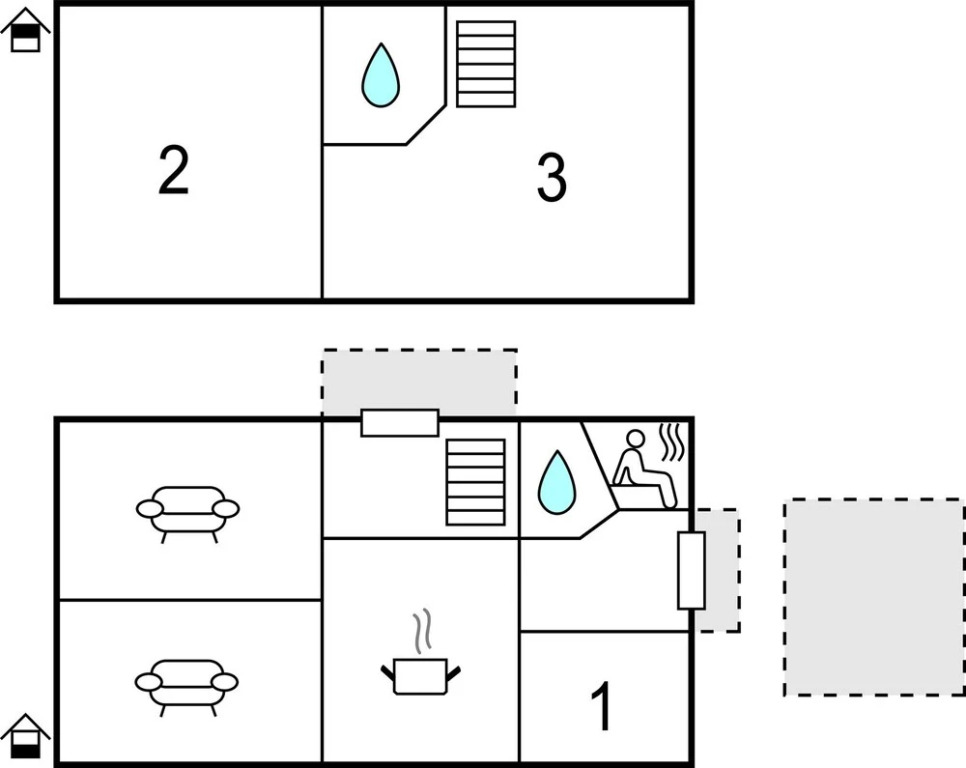 2

3

1