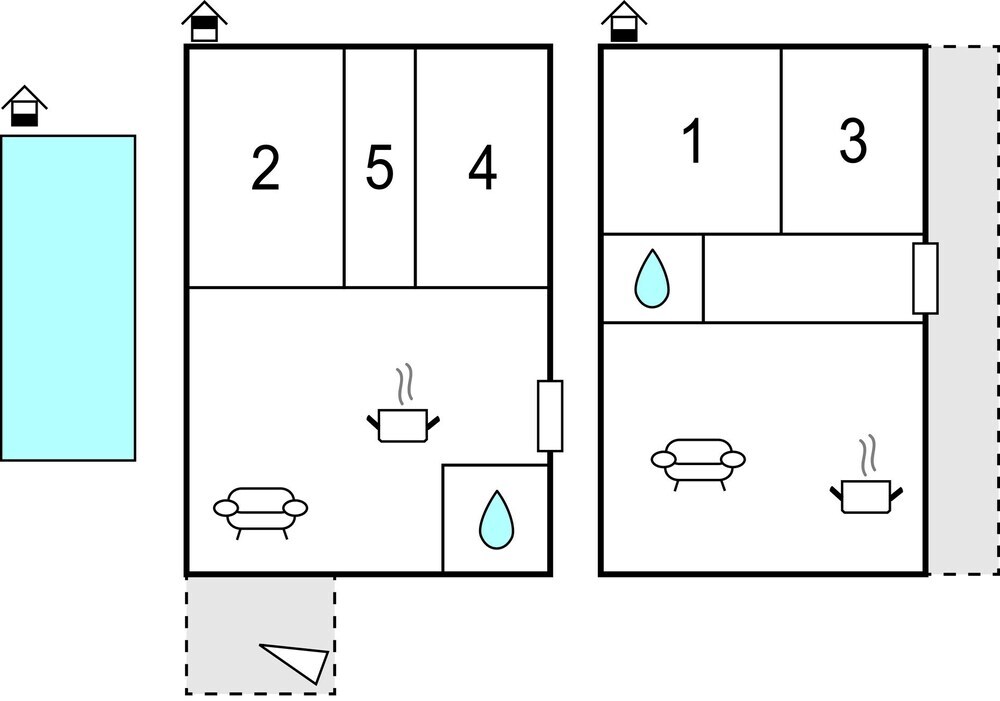 2 5 4

1 3