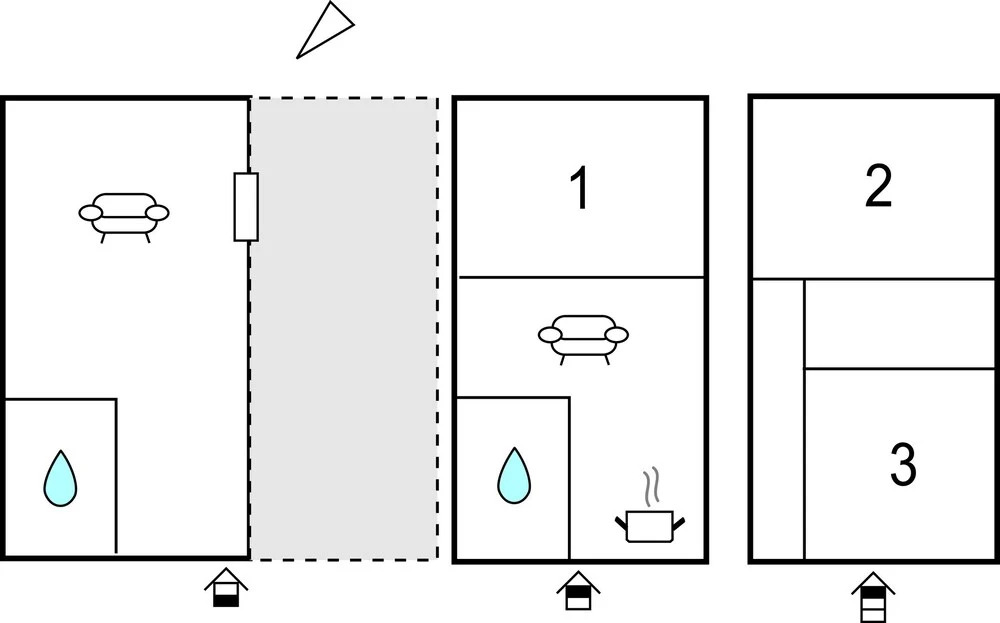 1

2

3