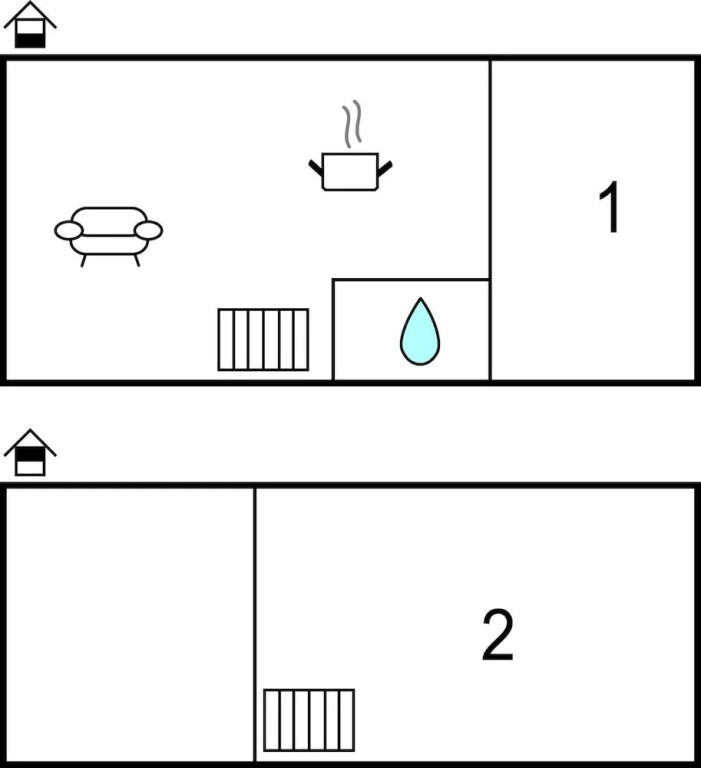 1

2