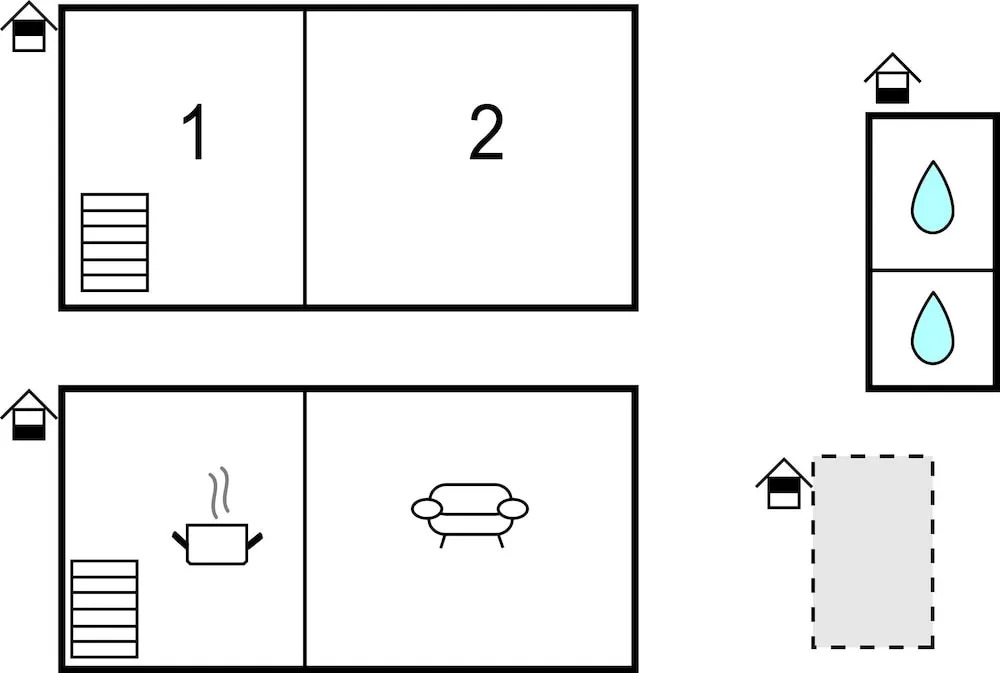 1

2