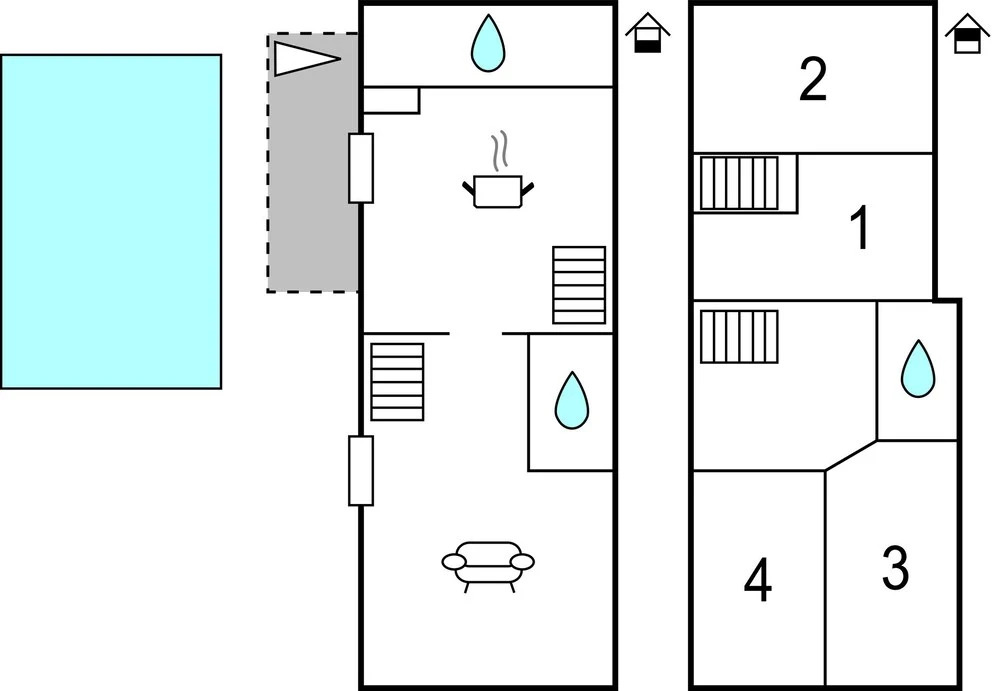 2
1
4
3