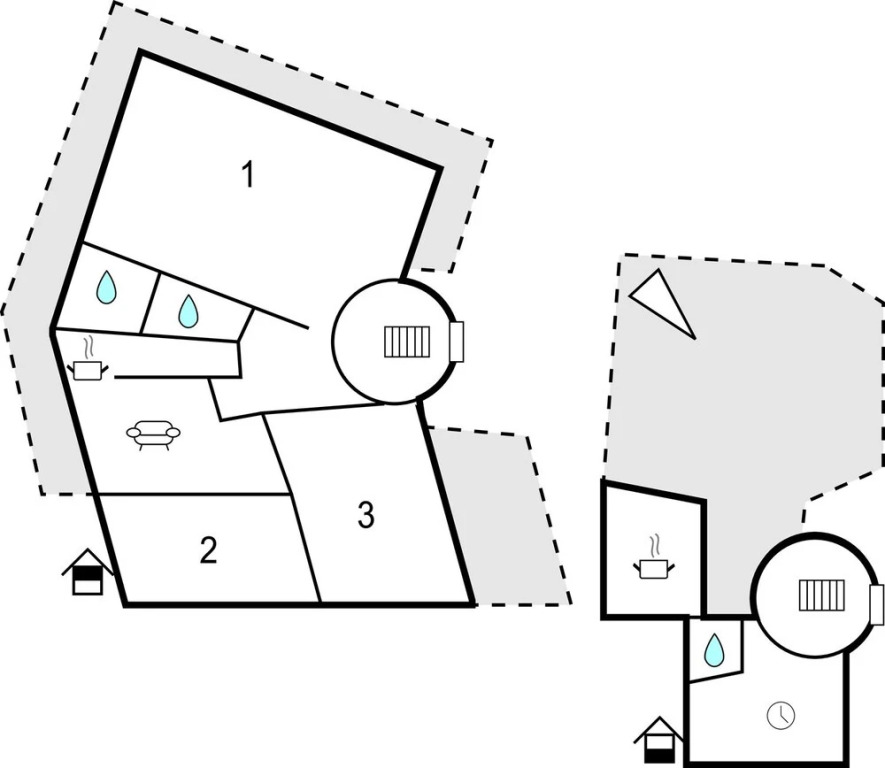 1

2

3