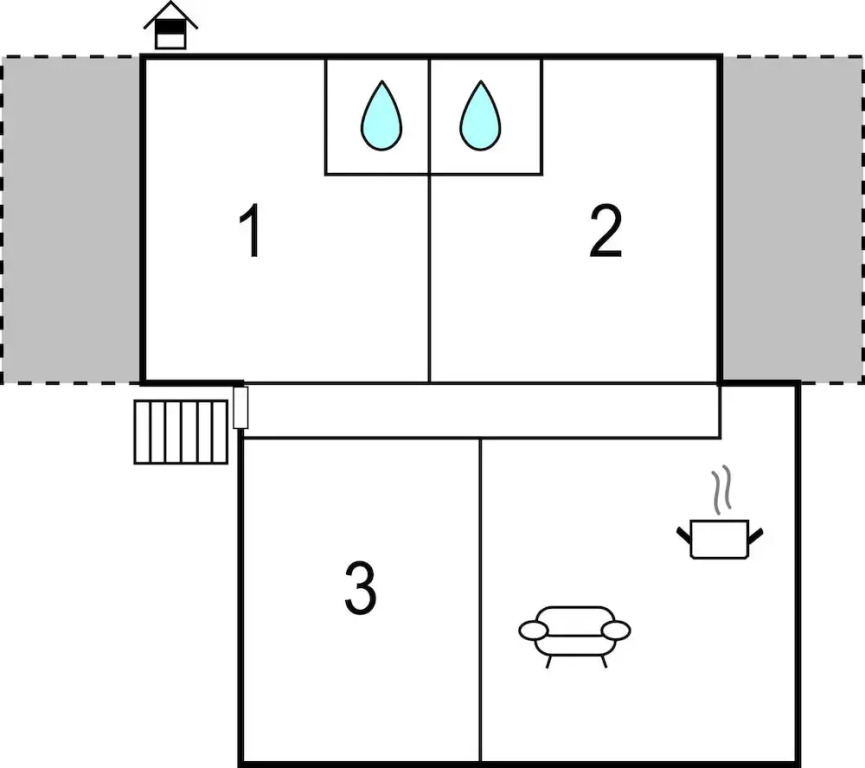 1

2

3