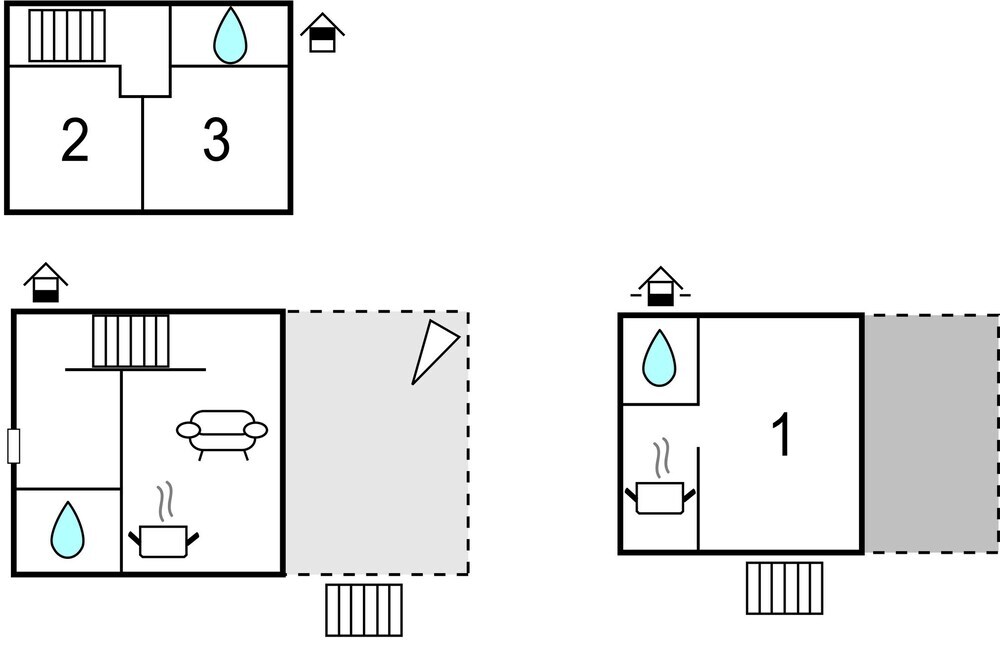 2
3
1