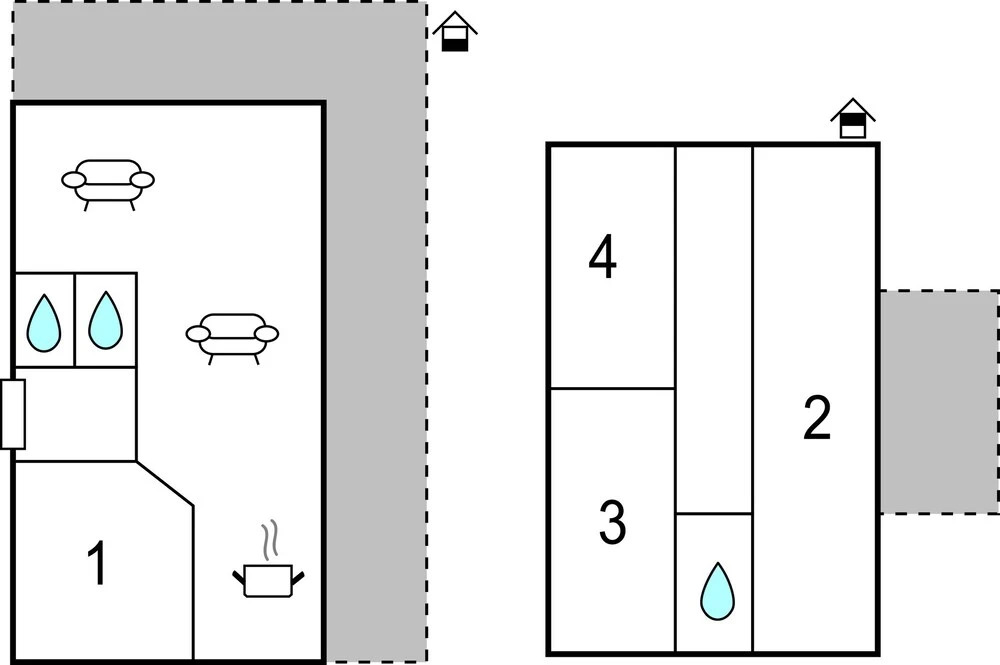 1

4

3

2