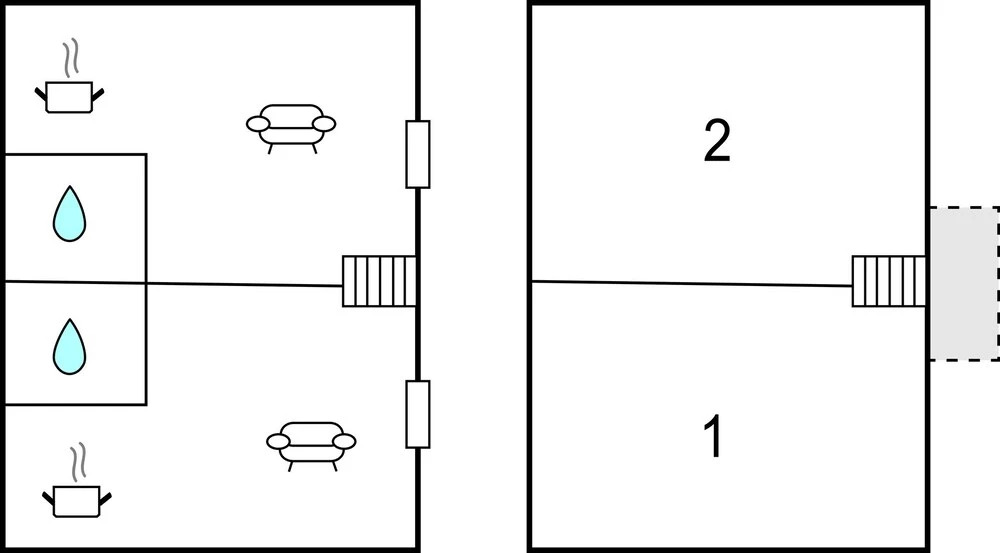 2

1