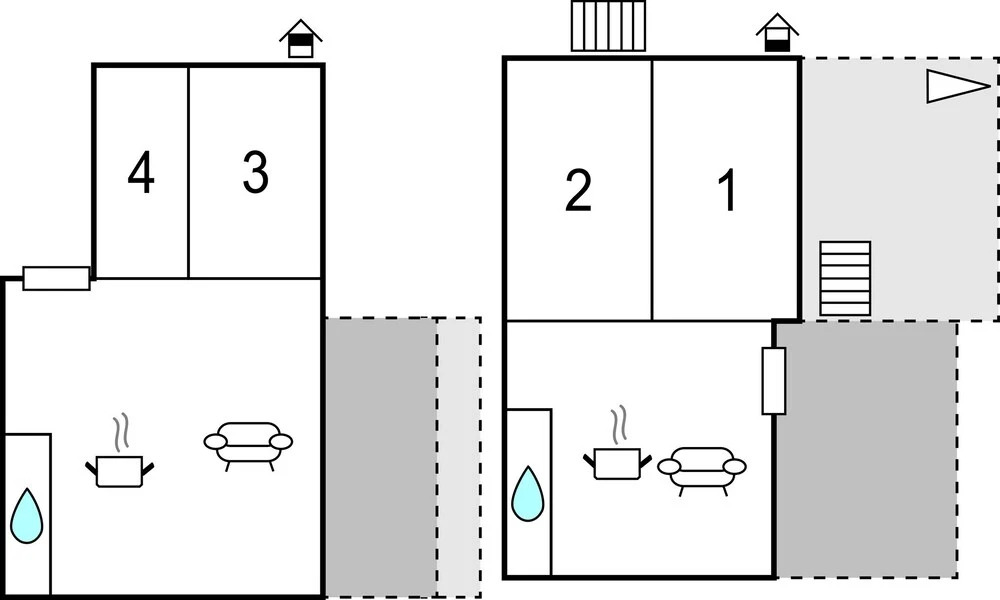 4 3

2 1