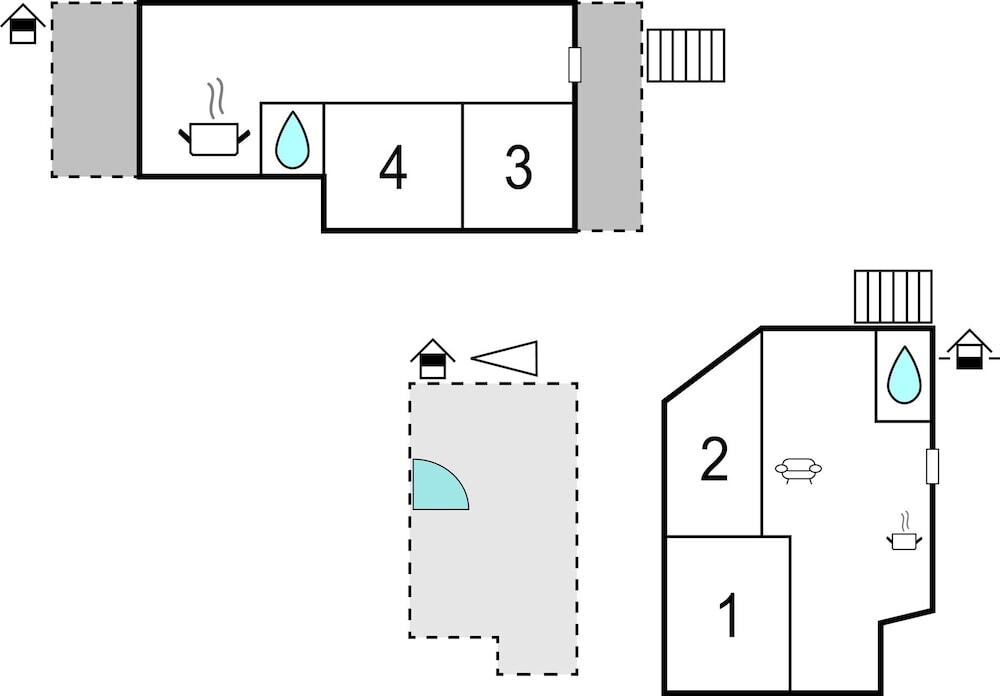 4
3
2
1