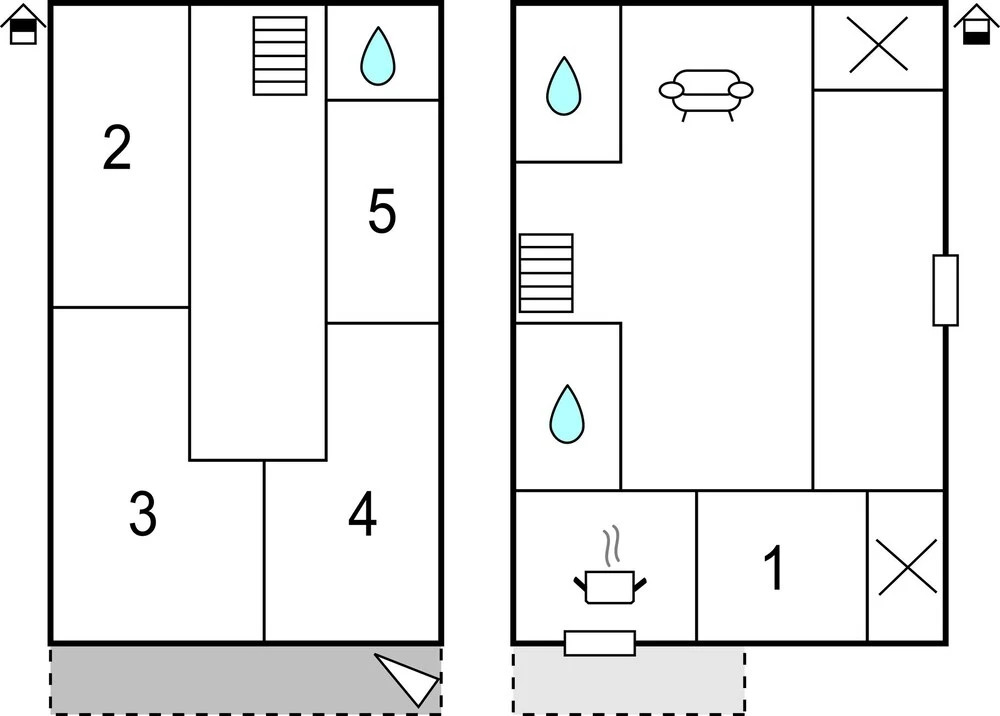 2
5
3
4
1