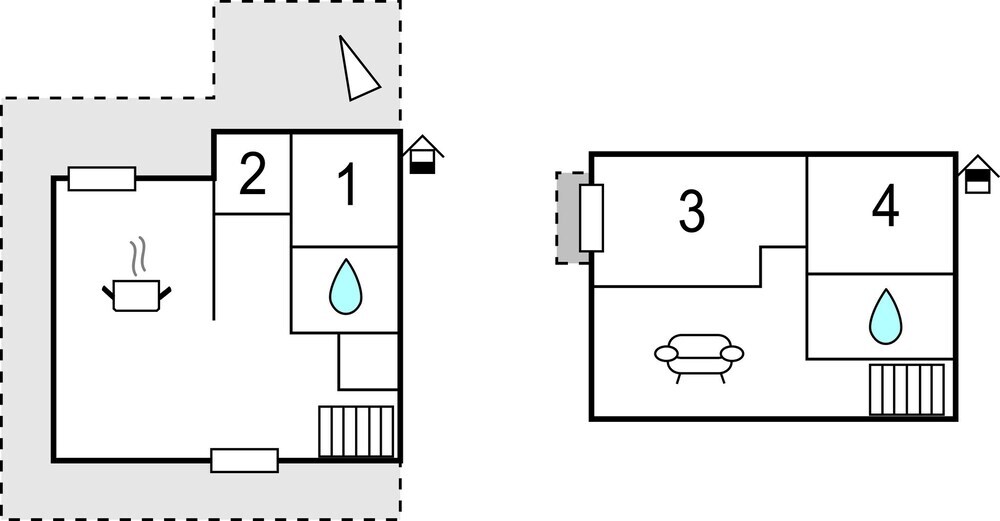 2
1
3
4