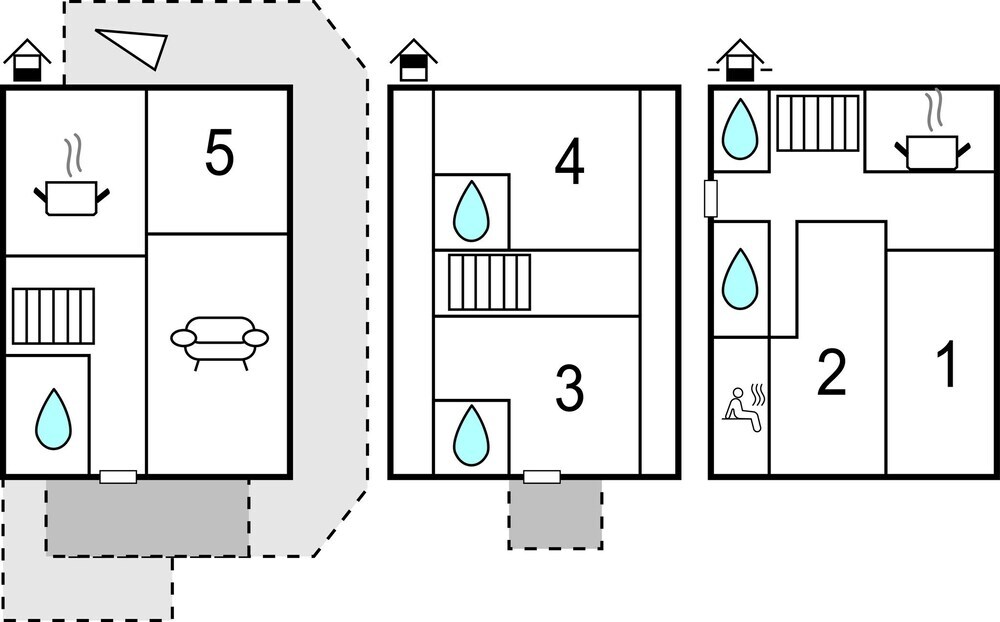 5

4

3

2

1