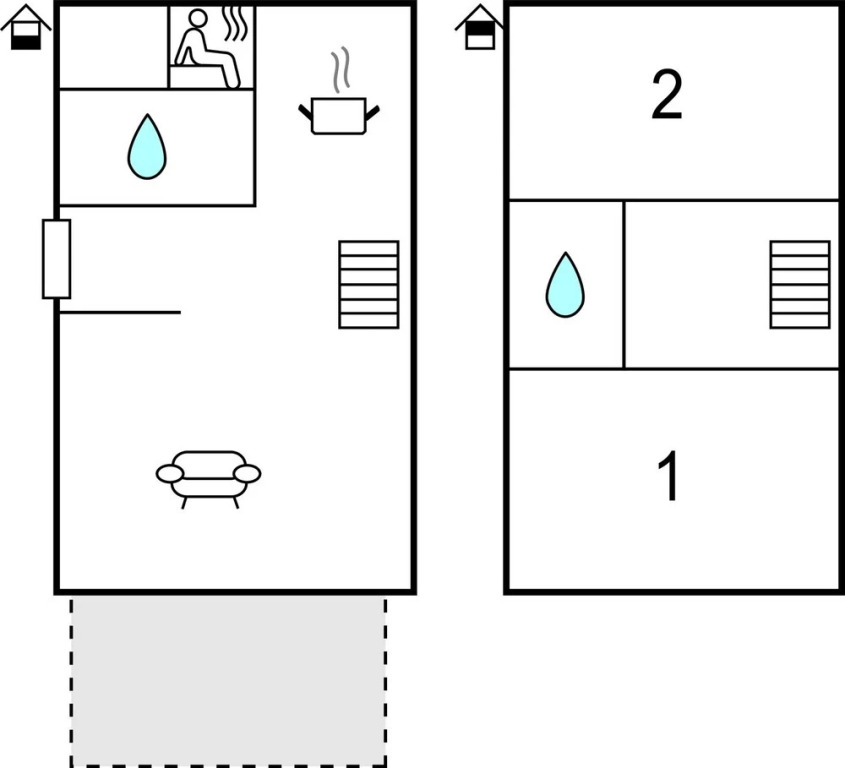 2

1