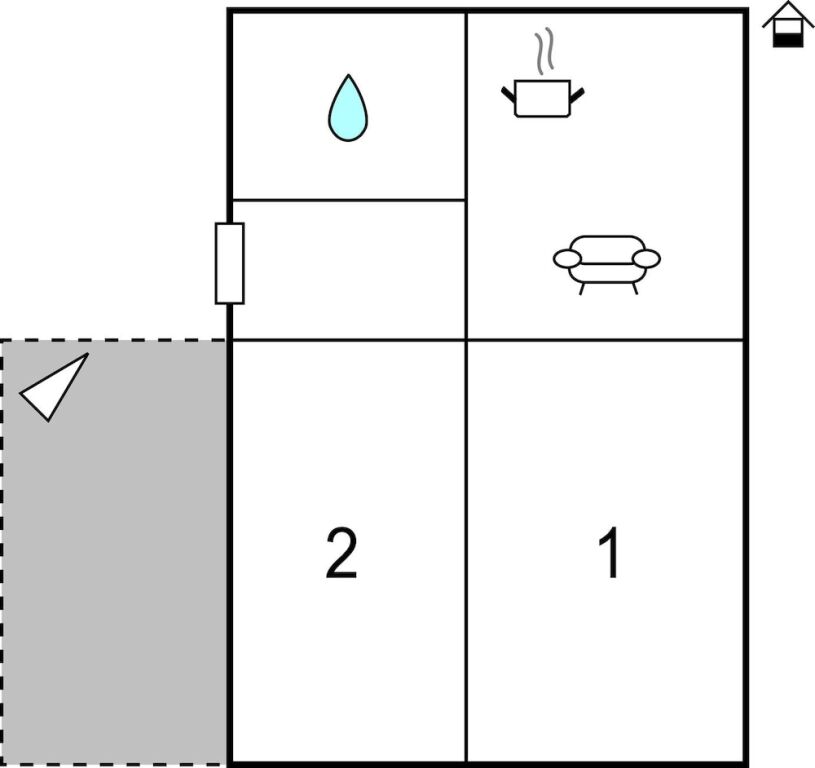 2

1