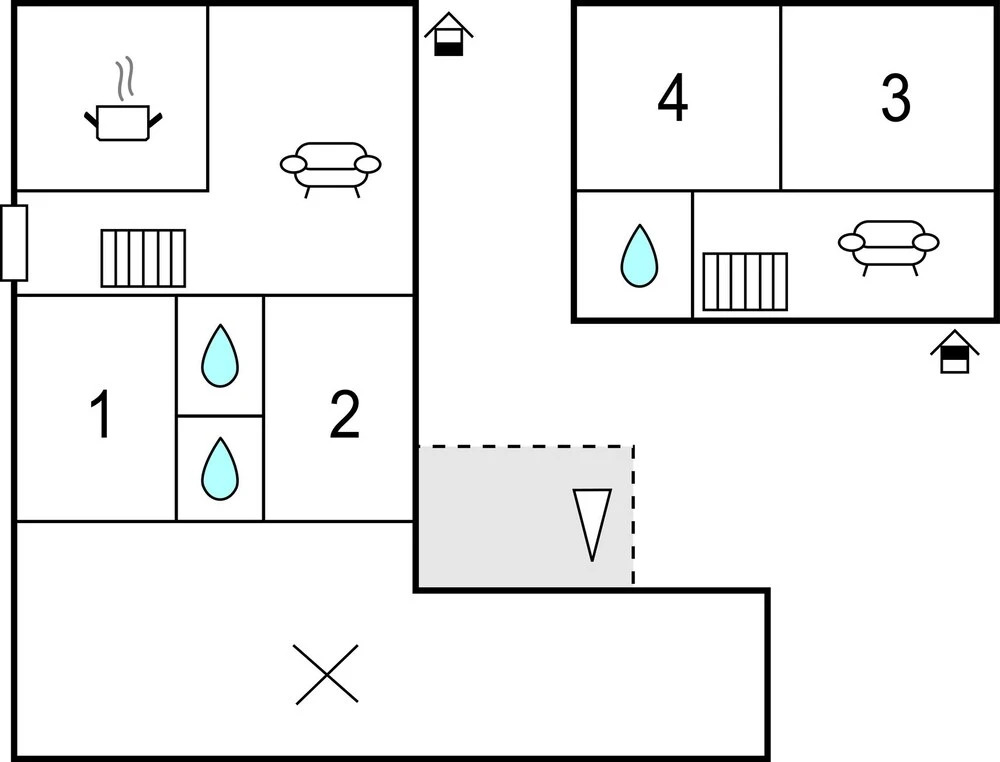 4
3
1
2