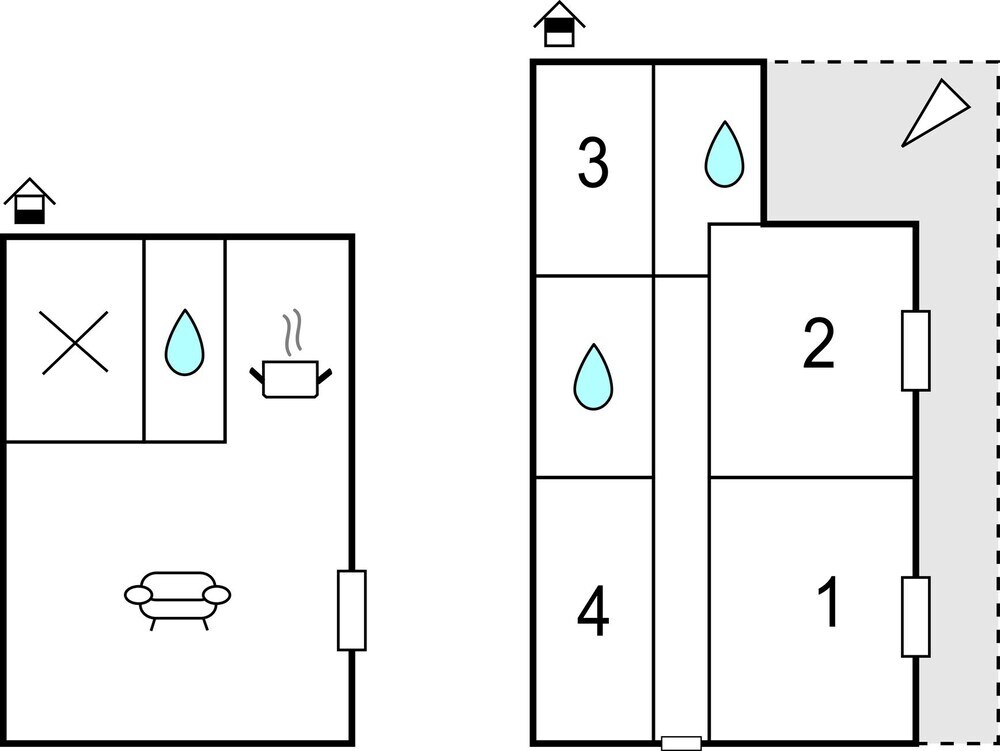 3
2
4
1