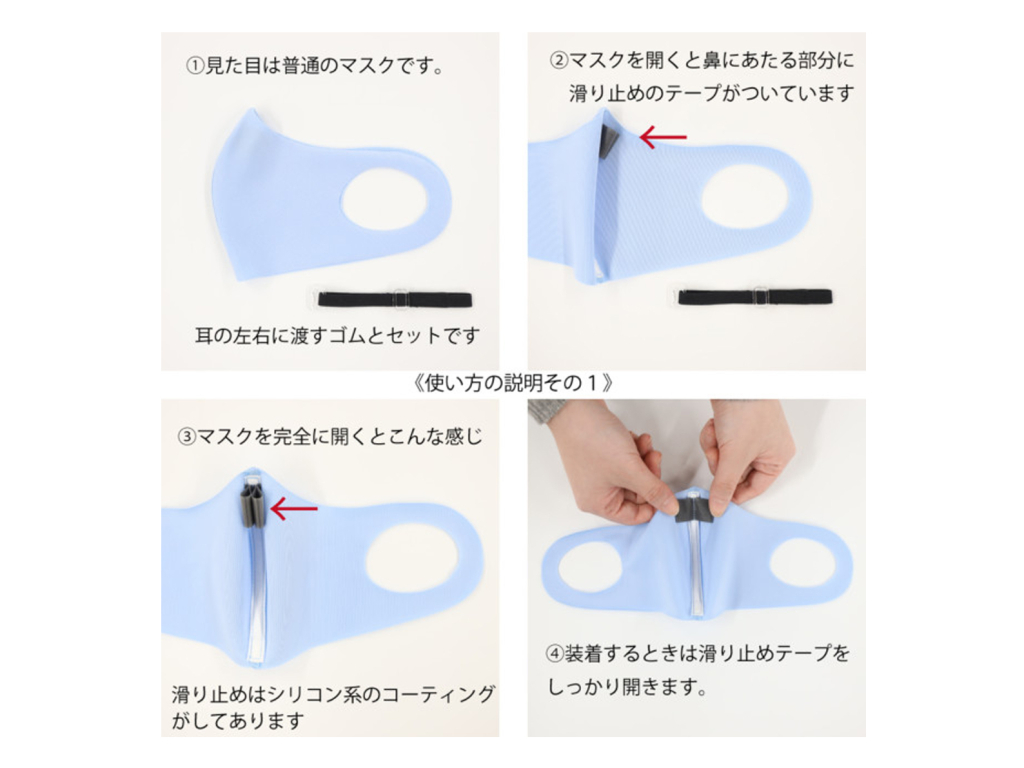 ①見た目は普通のマスクです。

耳の左右に渡すゴムとセットです

②マスクを開くと鼻にあたる部分に滑り止めのテープがついています

《使い方の説明その１》

③マスクを完全に開くとこんな感じ

滑り止めはシリコン系のコーティングがしてあります

④装着するときは滑り止めテープをしっかり開きます。