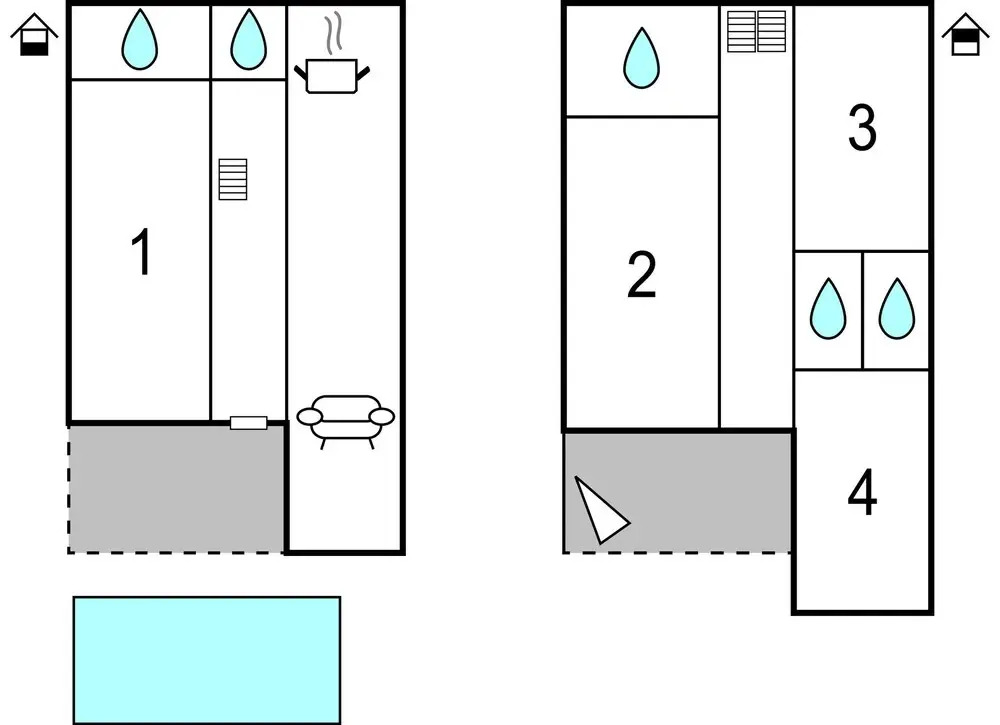 1

2

3

4