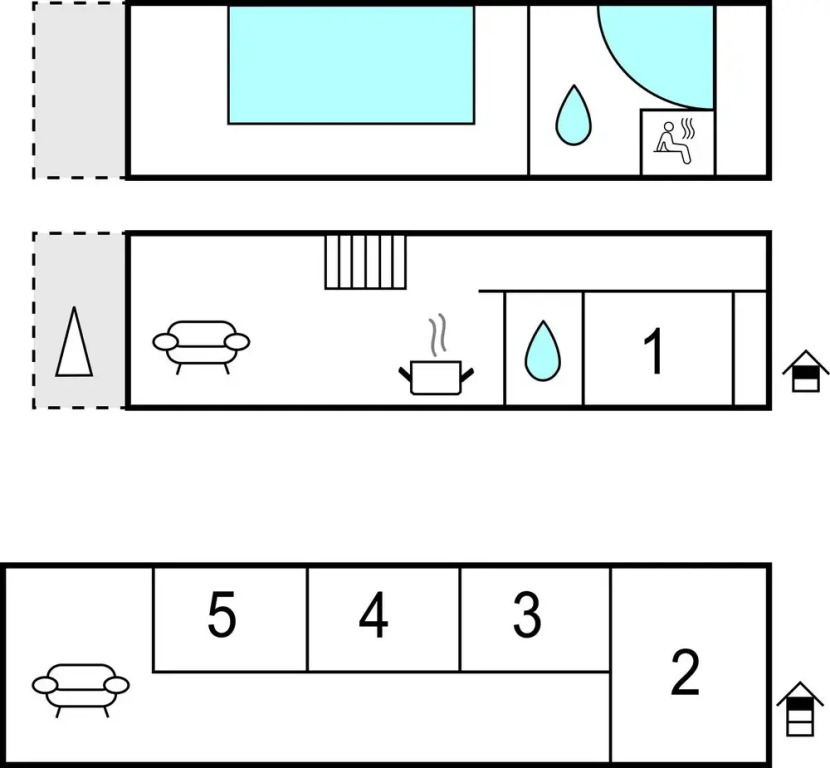 1

5 4 3

2