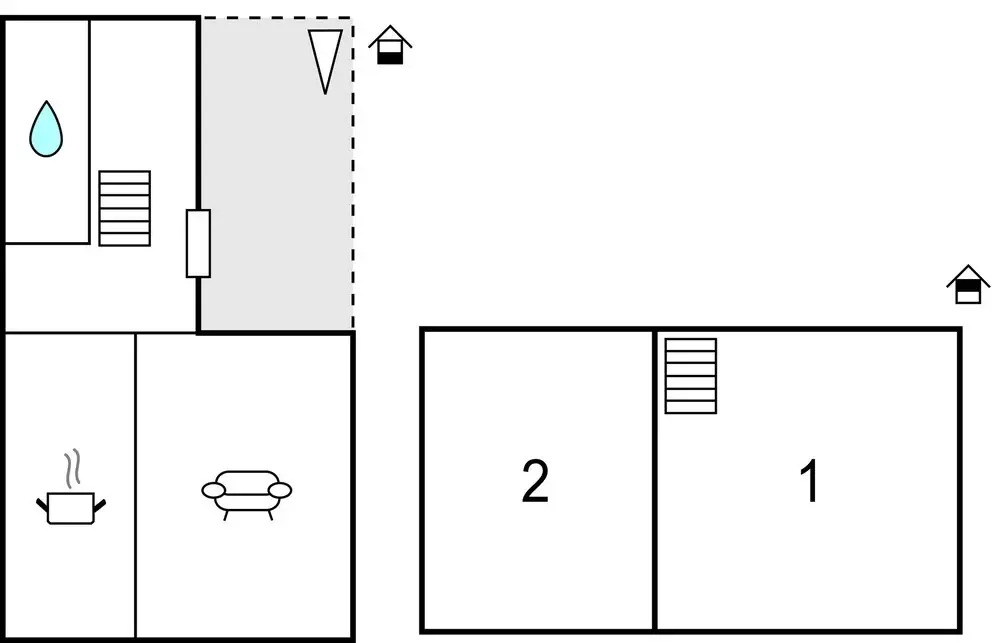 2

1