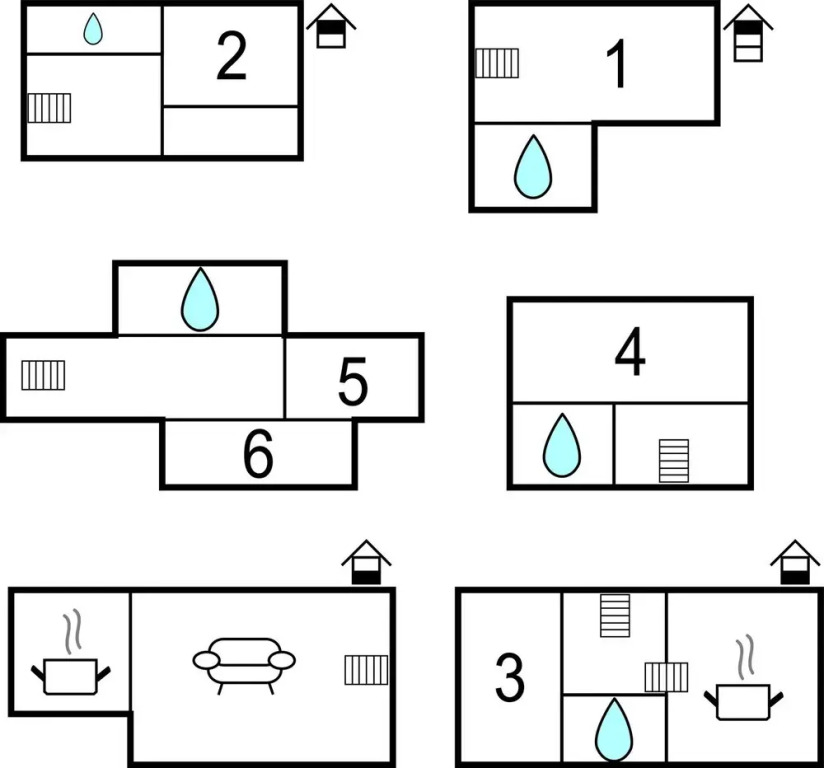 2

1

5

6

4

3