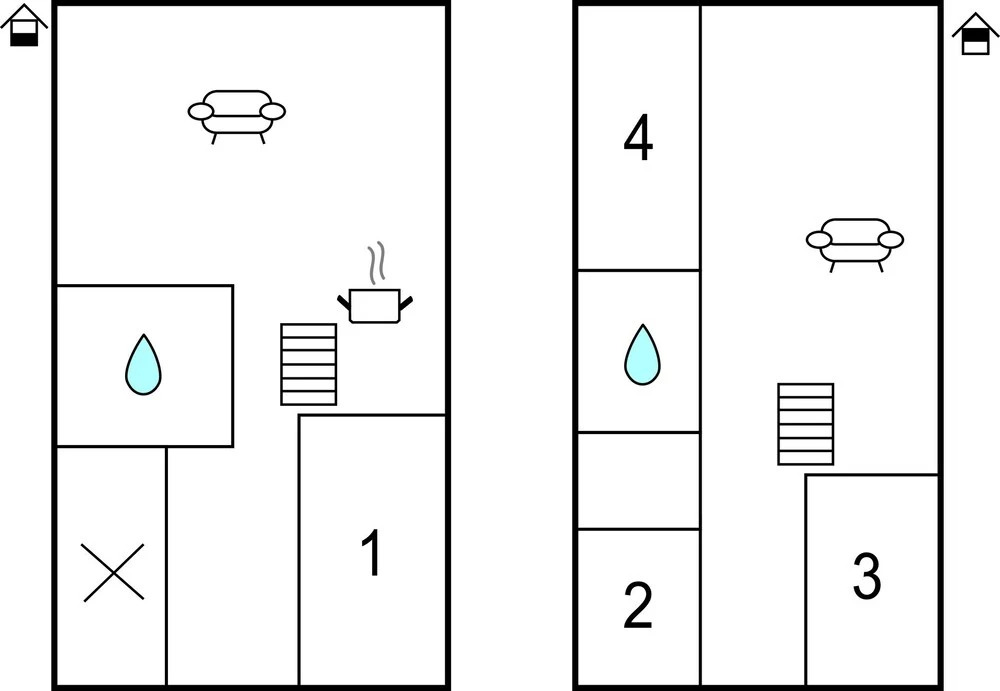 1

4

2

3