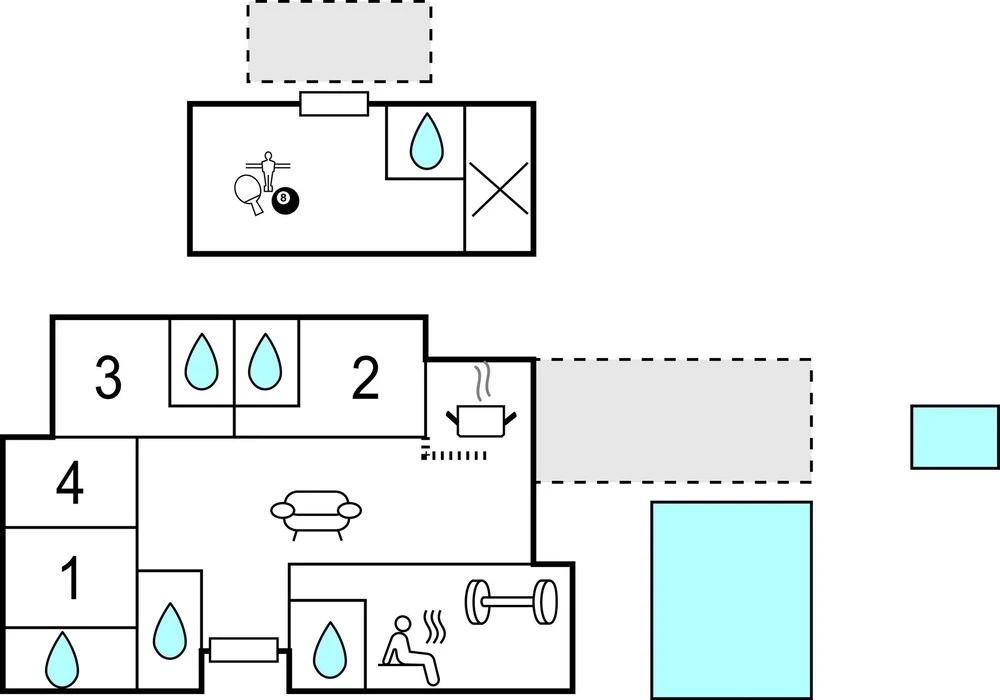 8
3
2
4
1