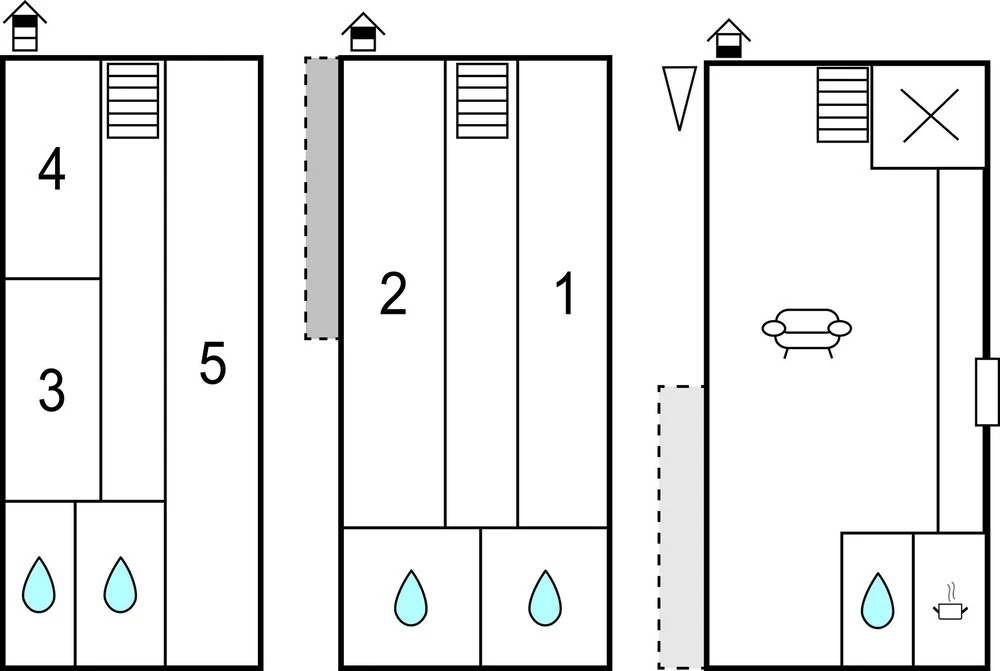 4
3
5
2
1