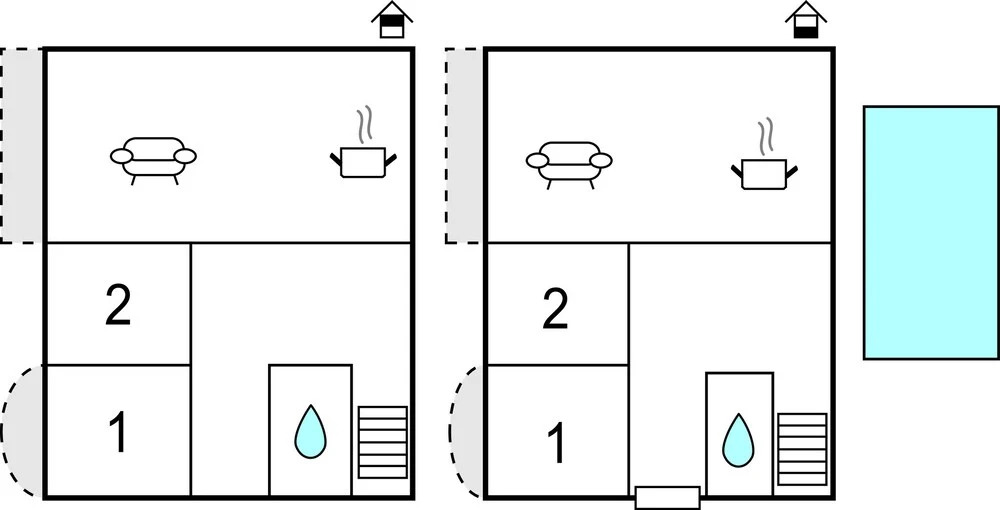 2

1

2

1