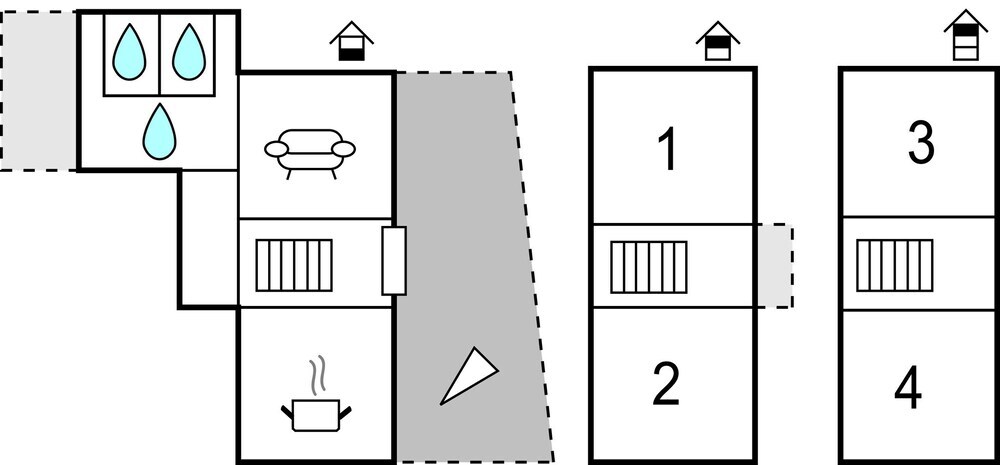 1
2
3
4