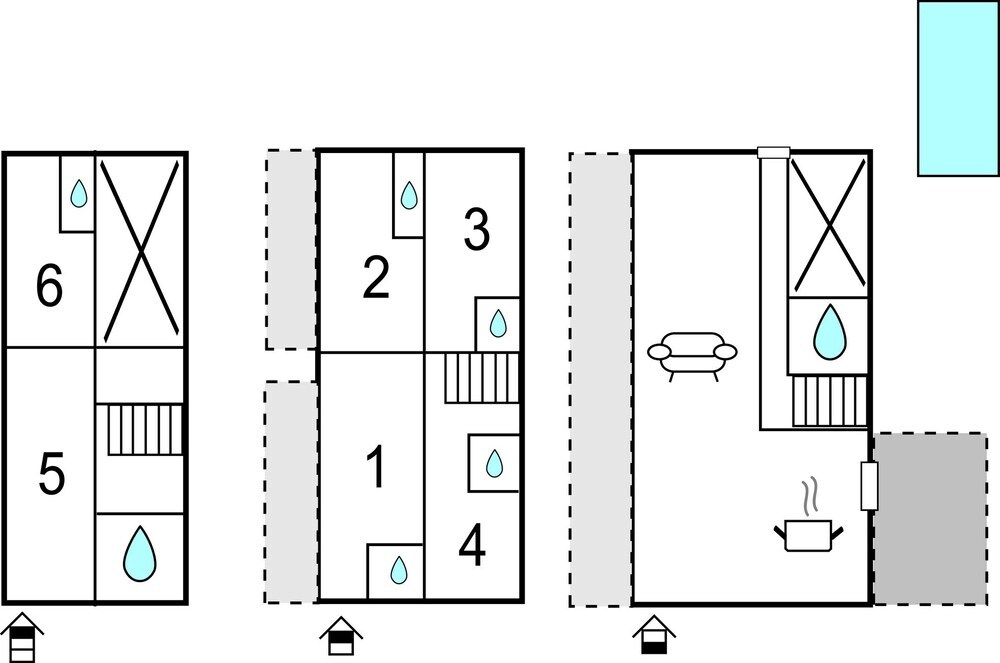 6
5
2
3
1
4