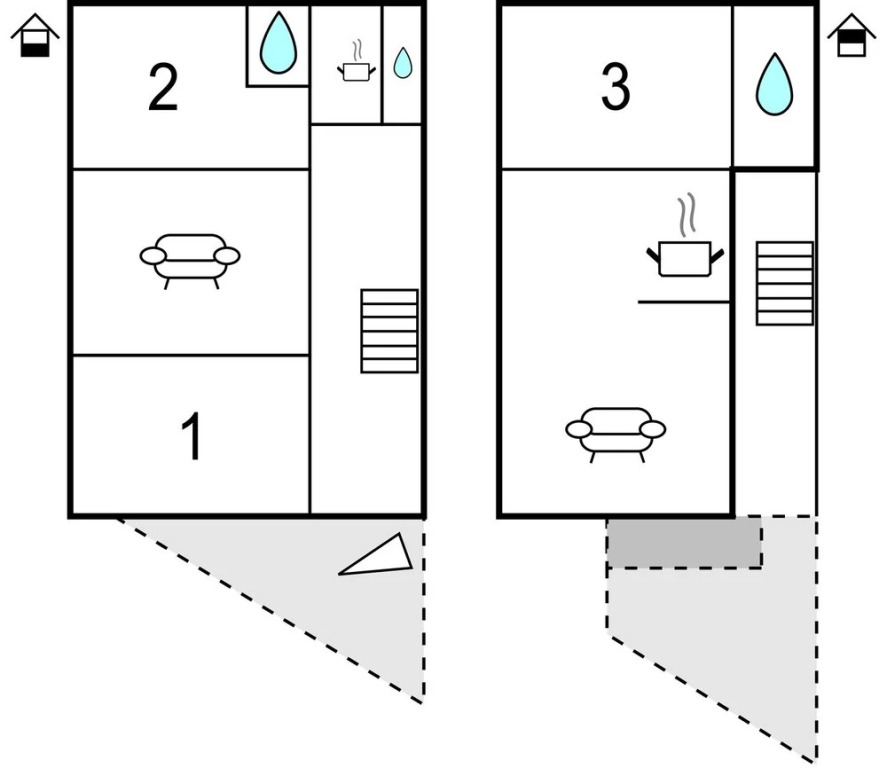 2

1

3